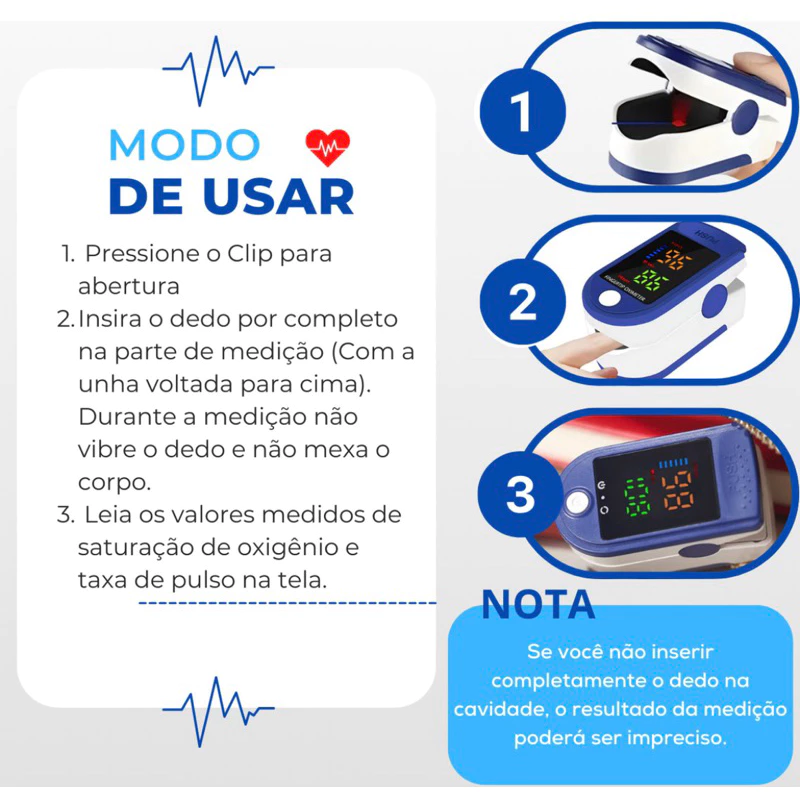 MODO
DE USAR

1. Pressione o Clip para abertura
2. Insira o dedo por completo na parte de medição (Com a unha voltada para cima). Durante a medição não vibre o dedo e não mexa o corpo.
3. Leia os valores medidos de saturação de oxigênio e taxa de pulso na tela.

1

2

PUSH

FINGERTIP OXIMETER

3

NOTA

Se você não inserir completamente o dedo na cavidade, o resultado da medição poderá ser impreciso.